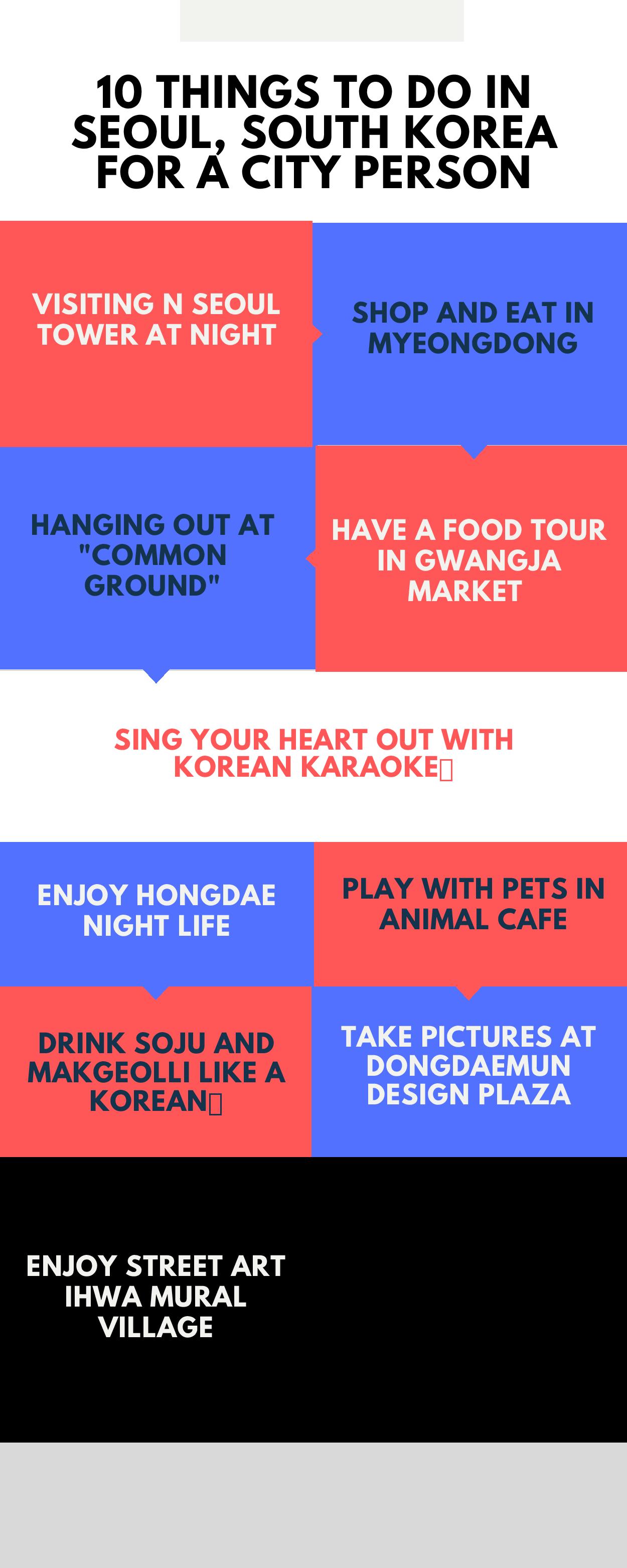 10 THINGS TO DO IN SEOUL, SOUTH KOREA FOR A CITY PERSON

VISITING N SEOUL TOWER AT NIGHT

SHOP AND EAT IN MYEONGDONG

HANGING OUT AT "COMMON GROUND"

HAVE A FOOD TOUR IN GWANGJA MARKET

SING YOUR HEART OUT WITH KOREAN KARAOKE

ENJOY HONGDAE NIGHT LIFE

PLAY WITH PETS IN ANIMAL CAFE

DRINK SOJU AND MAKGEOLLI LIKE A KOREAN

TAKE PICTURES AT DONGDAEMUN DESIGN PLAZA

ENJOY STREET ART IHWA MURAL VILLAGE